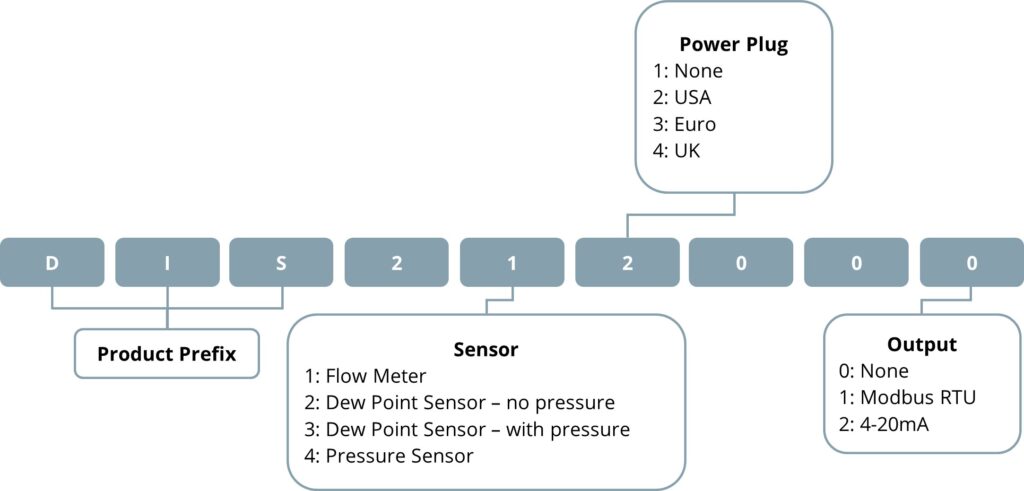 Power Plug
1: None
2: USA
3: Euro
4: UK

D I S 2 1 2 0 0 0

Product Prefix

Sensor
1: Flow Meter
2: Dew Point Sensor – no pressure
3: Dew Point Sensor – with pressure
4: Pressure Sensor

Output
0: None
1: Modbus RTU
2: 4-20mA